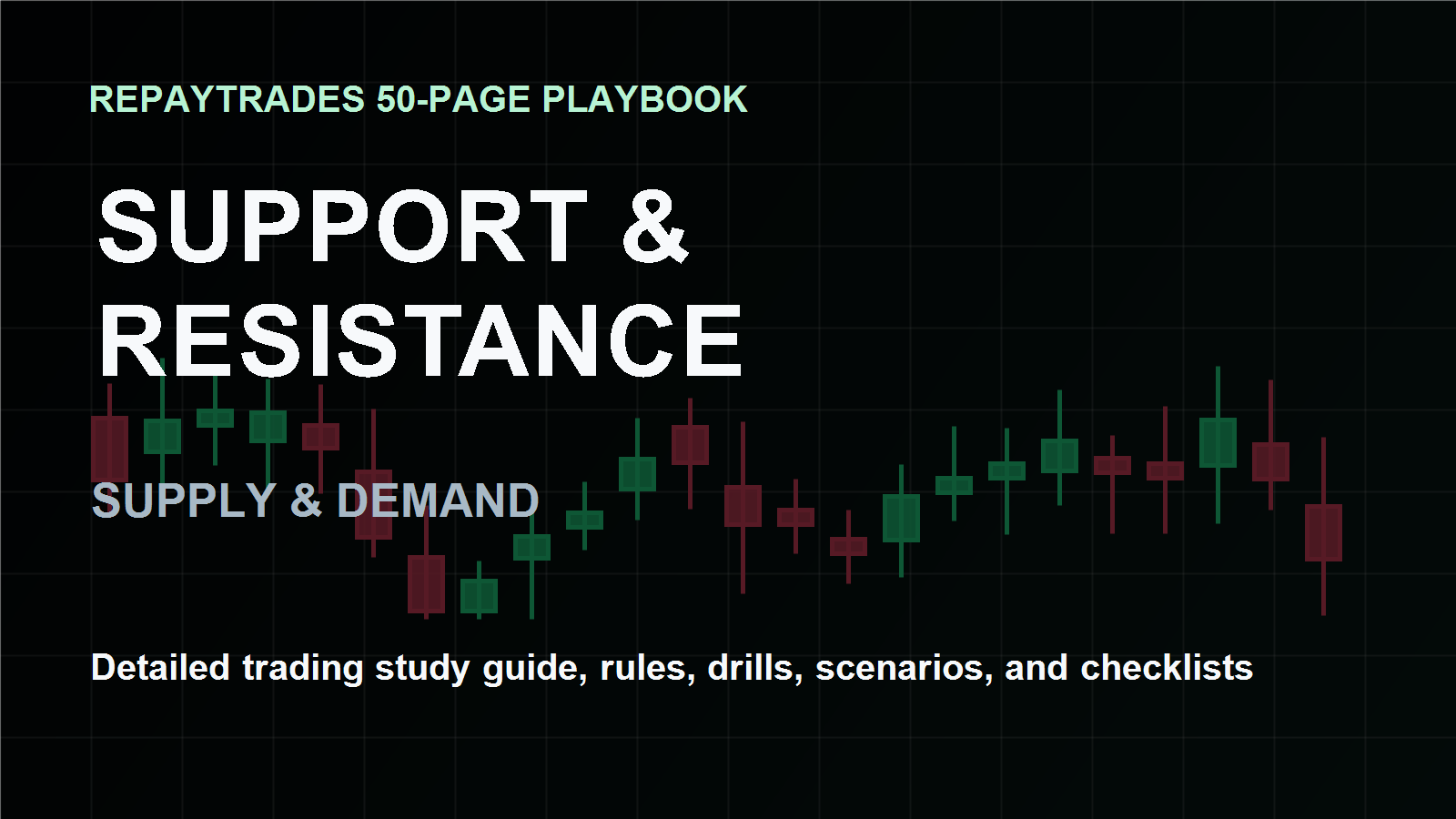 REPAYTRADES 50-PAGE PLAYBOOK

SUPPORT & RESISTANCE

SUPPLY & DEMAND

Detailed trading study guide, rules, drills, scenarios, and checklists