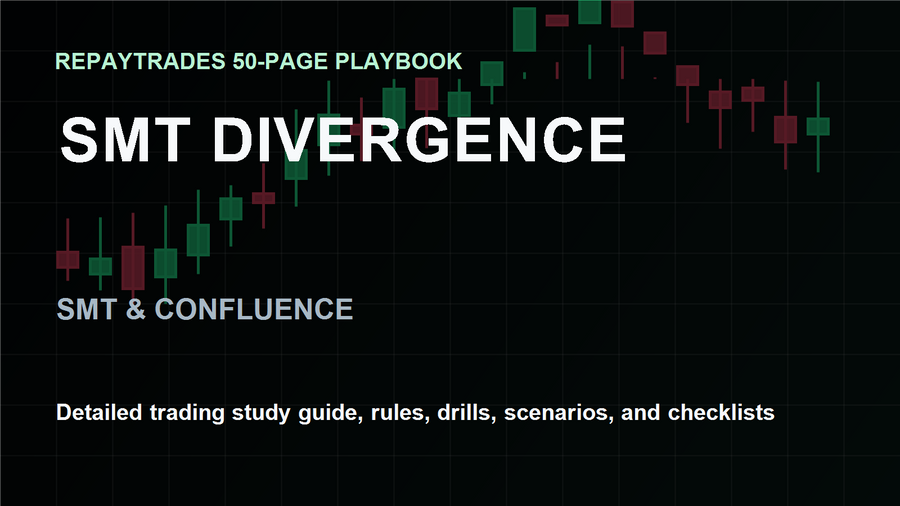 REPAYTRADES 50-PAGE PLAYBOOK

SMT DIVERGENCE

SMT & CONFLUENCE

Detailed trading study guide, rules, drills, scenarios, and checklists